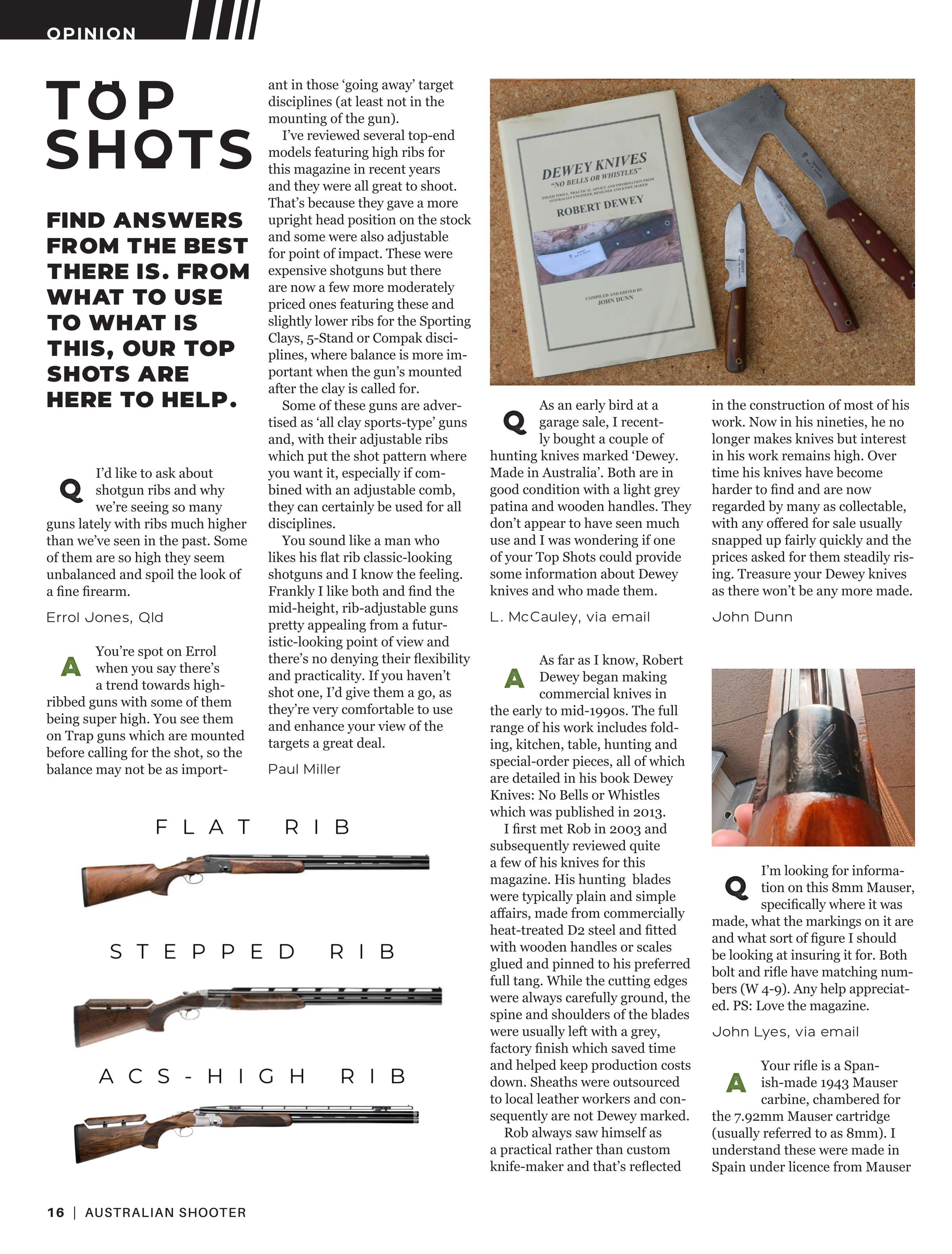 OPINION

TOP SHOTS

FIND ANSWERS FROM THE BEST THERE IS. FROM WHAT TO USE TO WHAT IS THIS, OUR TOP SHOTS ARE HERE TO HELP.

Q I'd like to ask about shotgun ribs and why we're seeing so many guns lately with ribs much higher than we've seen in the past. Some of them are so high they seem unbalanced and spoil the look of a fine firearm.

Errol Jones, Qld

A You're spot on Errol when you say there's a trend towards high-ribbed guns with some of them being super high. You see them on Trap guns which are mounted before calling for the shot, so the balance may not be as important in those 'going away' target disciplines (at least not in the mounting of the gun).

I've reviewed several top-end models featuring high ribs for this magazine in recent years and they were all great to shoot. That's because they gave a more upright head position on the stock and some were also adjustable for point of impact. These were expensive shotguns but there are now a few more moderately priced ones featuring these and slightly lower ribs for the Sporting Clays, 5-Stand or Compak disciplines, where balance is more important when the gun's mounted after the clay is called for.

Some of these guns are advertised as 'all clay sports-type' guns and, with their adjustable ribs which put the shot pattern where you want it, especially if combined with an adjustable comb, they can certainly be used for all disciplines.

You sound like a man who likes his flat rib classic-looking shotguns and I know the feeling. Frankly I like both and find the mid-height, rib-adjustable guns pretty appealing from a futuristic-looking point of view and there's no denying their flexibility and practicality. If you haven't shot one, I'd give them a go, as they're very comfortable to use and enhance your view of the targets a great deal.

Paul Miller

FLAT RIB

STEPPED RIB

ACS-HIGH RIB

DEWEY KNIVES
"NO BELLS OR WHISTLES"
EDGED TOOLS, PRACTICAL ADVICE AND INFORMATION FROM AUSTRALIAN ENGINEER, DESIGNER AND KNIFE MAKER
ROBERT DEWEY
COMPILED AND EDITED BY JOHN DUNN

Q As an early bird at a garage sale, I recently bought a couple of hunting knives marked 'Dewey. Made in Australia'. Both are in good condition with a light grey patina and wooden handles. They don't appear to have seen much use and I was wondering if one of your Top Shots could provide some information about Dewey knives and who made them.

L. McCauley, via email

A As far as I know, Robert Dewey began making commercial knives in the early to mid-1990s. The full range of his work includes folding, kitchen, table, hunting and special-order pieces, all of which are detailed in his book Dewey Knives: No Bells or Whistles which was published in 2013.

I first met Rob in 2003 and subsequently reviewed quite a few of his knives for this magazine. His hunting blades were typically plain and simple affairs, made from commercially heat-treated D2 steel and fitted with wooden handles or scales glued and pinned to his preferred full tang. While the cutting edges were always carefully ground, the spine and shoulders of the blades were usually left with a grey, factory finish which saved time and helped keep production costs down. Sheaths were outsourced to local leather workers and consequently are not Dewey marked.

Rob always saw himself as a practical rather than custom knife-maker and that's reflected in the construction of most of his work. Now in his nineties, he no longer makes knives but interest in his work remains high. Over time his knives have become harder to find and are now regarded by many as collectable, with any offered for sale usually snapped up fairly quickly and the prices asked for them steadily rising. Treasure your Dewey knives as there won't be any more made.

John Dunn

Q I'm looking for information on this 8mm Mauser, specifically where it was made, what the markings on it are and what sort of figure I should be looking at insuring it for. Both bolt and rifle have matching numbers (W 4-9). Any help appreciated. PS: Love the magazine.

John Lyes, via email

A Your rifle is a Spanish-made 1943 Mauser carbine, chambered for the 7.92mm Mauser cartridge (usually referred to as 8mm). I understand these were made in Spain under licence from Mauser

16 | AUSTRALIAN SHOOTER