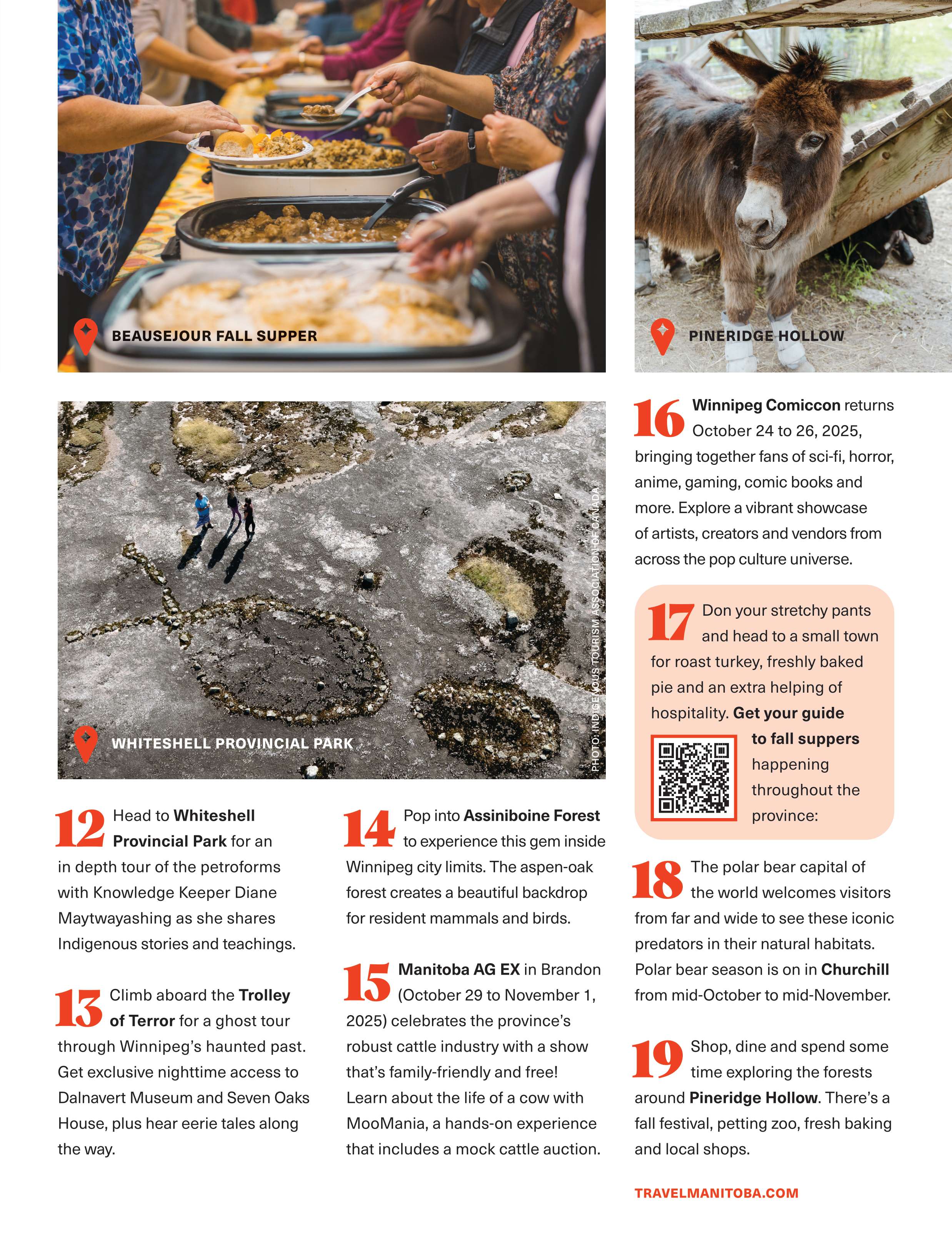 BEAUSEJOUR FALL SUPPER

PINERIDGE HOLLOW

WHITESHELL PROVINCIAL PARK

PHOTO: INDIGENOUS TOURISM ASSOCIATION OF CANADA

12 Head to Whiteshell Provincial Park for an in depth tour of the petroforms with Knowledge Keeper Diane Maytwayashing as she shares Indigenous stories and teachings.

13 Climb aboard the Trolley of Terror for a ghost tour through Winnipeg's haunted past. Get exclusive nighttime access to Dalnavert Museum and Seven Oaks House, plus hear eerie tales along the way.

14 Pop into Assiniboine Forest to experience this gem inside Winnipeg city limits. The aspen-oak forest creates a beautiful backdrop for resident mammals and birds.

15 Manitoba AG EX in Brandon (October 29 to November 1, 2025) celebrates the province's robust cattle industry with a show that's family-friendly and free! Learn about the life of a cow with MooMania, a hands-on experience that includes a mock cattle auction.

16 Winnipeg Comiccon returns October 24 to 26, 2025, bringing together fans of sci-fi, horror, anime, gaming, comic books and more. Explore a vibrant showcase of artists, creators and vendors from across the pop culture universe.

17 Don your stretchy pants and head to a small town for roast turkey, freshly baked pie and an extra helping of hospitality. Get your guide to fall suppers happening throughout the province:

18 The polar bear capital of the world welcomes visitors from far and wide to see these iconic predators in their natural habitats. Polar bear season is on in Churchill from mid-October to mid-November.

19 Shop, dine and spend some time exploring the forests around Pineridge Hollow. There's a fall festival, petting zoo, fresh baking and local shops.

TRAVELMANITOBA.COM