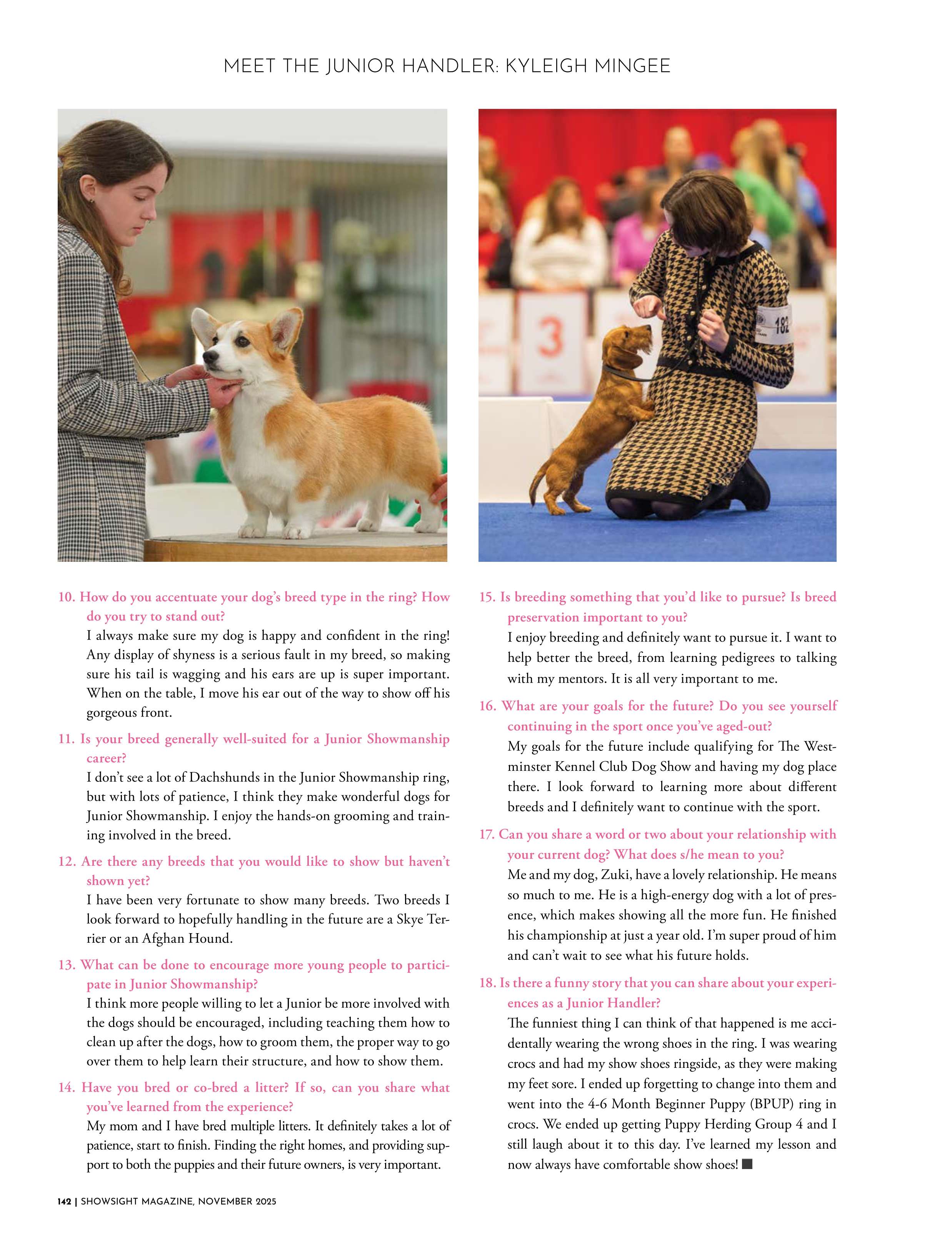 MEET THE JUNIOR HANDLER: KYLEIGH MINGEE

3

182

10. How do you accentuate your dog's breed type in the ring? How do you try to stand out?
I always make sure my dog is happy and confident in the ring! Any display of shyness is a serious fault in my breed, so making sure his tail is wagging and his ears are up is super important. When on the table, I move his ear out of the way to show off his gorgeous front.

11. Is your breed generally well-suited for a Junior Showmanship career?
I don't see a lot of Dachshunds in the Junior Showmanship ring, but with lots of patience, I think they make wonderful dogs for Junior Showmanship. I enjoy the hands-on grooming and training involved in the breed.

12. Are there any breeds that you would like to show but haven't shown yet?
I have been very fortunate to show many breeds. Two breeds I look forward to hopefully handling in the future are a Skye Terrier or an Afghan Hound.

13. What can be done to encourage more young people to participate in Junior Showmanship?
I think more people willing to let a Junior be more involved with the dogs should be encouraged, including teaching them how to clean up after the dogs, how to groom them, the proper way to go over them to help learn their structure, and how to show them.

14. Have you bred or co-bred a litter? If so, can you share what you've learned from the experience?
My mom and I have bred multiple litters. It definitely takes a lot of patience, start to finish. Finding the right homes, and providing support to both the puppies and their future owners, is very important.

15. Is breeding something that you'd like to pursue? Is breed preservation important to you?
I enjoy breeding and definitely want to pursue it. I want to help better the breed, from learning pedigrees to talking with my mentors. It is all very important to me.

16. What are your goals for the future? Do you see yourself continuing in the sport once you've aged-out?
My goals for the future include qualifying for The Westminster Kennel Club Dog Show and having my dog place there. I look forward to learning more about different breeds and I definitely want to continue with the sport.

17. Can you share a word or two about your relationship with your current dog? What does s/he mean to you?
Me and my dog, Zuki, have a lovely relationship. He means so much to me. He is a high-energy dog with a lot of presence, which makes showing all the more fun. He finished his championship at just a year old. I'm super proud of him and can't wait to see what his future holds.

18. Is there a funny story that you can share about your experiences as a Junior Handler?
The funniest thing I can think of that happened is me accidentally wearing the wrong shoes in the ring. I was wearing crocs and had my show shoes ringside, as they were making my feet sore. I ended up forgetting to change into them and went into the 4-6 Month Beginner Puppy (BPUP) ring in crocs. We ended up getting Puppy Herding Group 4 and I still laugh about it to this day. I've learned my lesson and now always have comfortable show shoes! ■

142 | SHOWSIGHT MAGAZINE, NOVEMBER 2025