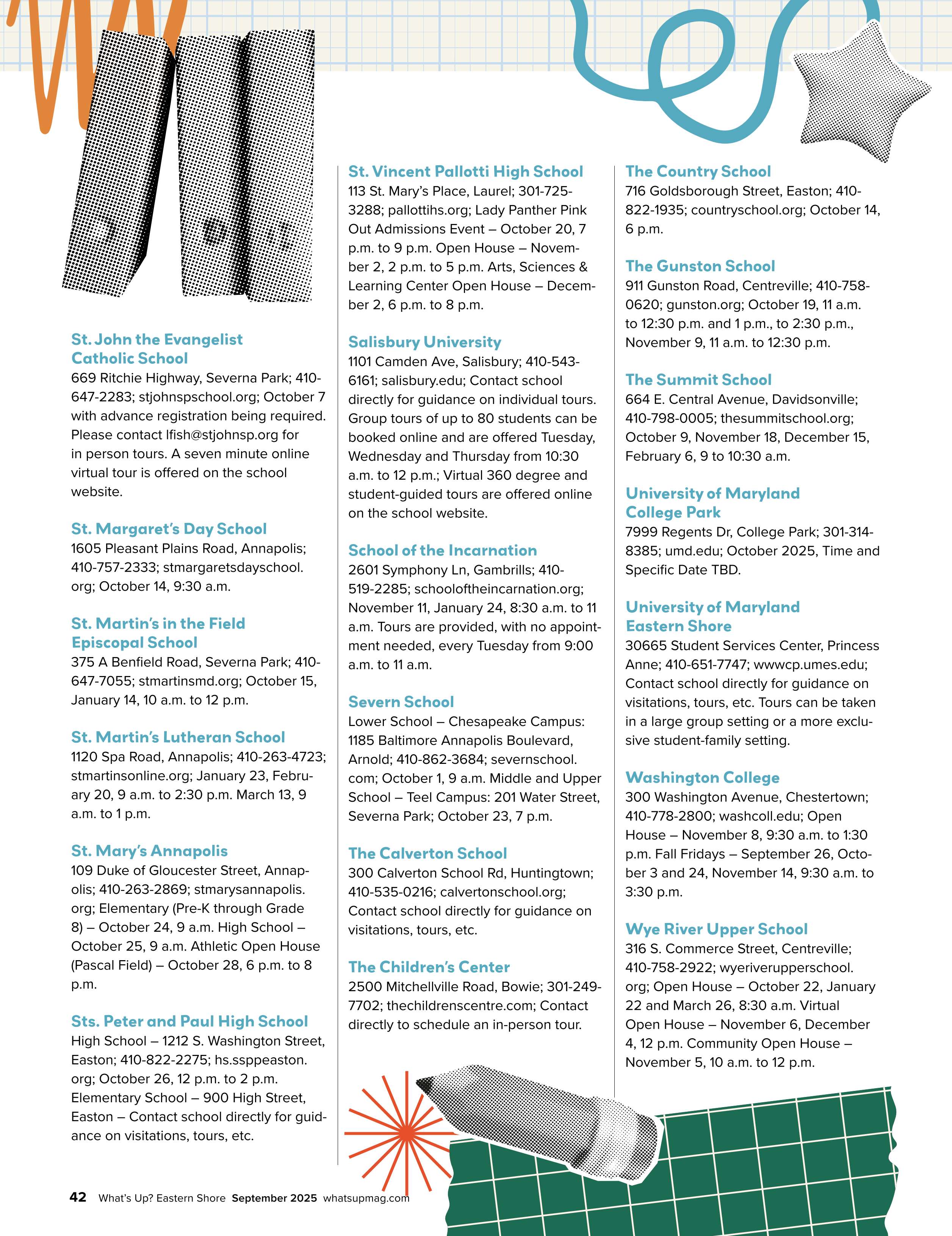 St. John the Evangelist Catholic School
669 Ritchie Highway, Severna Park; 410-647-2283; stjohnspschool.org; October 7 with advance registration being required. Please contact lfish@stjohnsp.org for in person tours. A seven minute online virtual tour is offered on the school website.

St. Margaret's Day School
1605 Pleasant Plains Road, Annapolis; 410-757-2333; stmargaretsdayschool.org; October 14, 9:30 a.m.

St. Martin's in the Field Episcopal School
375 A Benfield Road, Severna Park; 410-647-7055; stmartinsmd.org; October 15, January 14, 10 a.m. to 12 p.m.

St. Martin's Lutheran School
1120 Spa Road, Annapolis; 410-263-4723; stmartinsonline.org; January 23, February 20, 9 a.m. to 2:30 p.m. March 13, 9 a.m. to 1 p.m.

St. Mary's Annapolis
109 Duke of Gloucester Street, Annapolis; 410-263-2869; stmarysannapolis.org; Elementary (Pre-K through Grade 8) – October 24, 9 a.m. High School – October 25, 9 a.m. Athletic Open House (Pascal Field) – October 28, 6 p.m. to 8 p.m.

Sts. Peter and Paul High School
High School – 1212 S. Washington Street, Easton; 410-822-2275; hs.ssppeaston.org; October 26, 12 p.m. to 2 p.m. Elementary School – 900 High Street, Easton – Contact school directly for guidance on visitations, tours, etc.

St. Vincent Pallotti High School
113 St. Mary's Place, Laurel; 301-725-3288; pallottihs.org; Lady Panther Pink Out Admissions Event – October 20, 7 p.m. to 9 p.m. Open House – November 2, 2 p.m. to 5 p.m. Arts, Sciences & Learning Center Open House – December 2, 6 p.m. to 8 p.m.

Salisbury University
1101 Camden Ave, Salisbury; 410-543-6161; salisbury.edu; Contact school directly for guidance on individual tours. Group tours of up to 80 students can be booked online and are offered Tuesday, Wednesday and Thursday from 10:30 a.m. to 12 p.m.; Virtual 360 degree and student-guided tours are offered online on the school website.

School of the Incarnation
2601 Symphony Ln, Gambrills; 410-519-2285; schooloftheincarnation.org; November 11, January 24, 8:30 a.m. to 11 a.m. Tours are provided, with no appointment needed, every Tuesday from 9:00 a.m. to 11 a.m.

Severn School
Lower School – Chesapeake Campus: 1185 Baltimore Annapolis Boulevard, Arnold; 410-862-3684; severnschool.com; October 1, 9 a.m. Middle and Upper School – Teel Campus: 201 Water Street, Severna Park; October 23, 7 p.m.

The Calverton School
300 Calverton School Rd, Huntingtown; 410-535-0216; calvertonschool.org; Contact school directly for guidance on visitations, tours, etc.

The Children's Center
2500 Mitchellville Road, Bowie; 301-249-7702; thechildrenscentre.com; Contact directly to schedule an in-person tour.

The Country School
716 Goldsborough Street, Easton; 410-822-1935; countryschool.org; October 14, 6 p.m.

The Gunston School
911 Gunston Road, Centreville; 410-758-0620; gunston.org; October 19, 11 a.m. to 12:30 p.m. and 1 p.m., to 2:30 p.m., November 9, 11 a.m. to 12:30 p.m.

The Summit School
664 E. Central Avenue, Davidsonville; 410-798-0005; thesummitschool.org; October 9, November 18, December 15, February 6, 9 to 10:30 a.m.

University of Maryland College Park
7999 Regents Dr, College Park; 301-314-8385; umd.edu; October 2025, Time and Specific Date TBD.

University of Maryland Eastern Shore
30665 Student Services Center, Princess Anne; 410-651-7747; wwwcp.umes.edu; Contact school directly for guidance on visitations, tours, etc. Tours can be taken in a large group setting or a more exclusive student-family setting.

Washington College
300 Washington Avenue, Chestertown; 410-778-2800; washcoll.edu; Open House – November 8, 9:30 a.m. to 1:30 p.m. Fall Fridays – September 26, October 3 and 24, November 14, 9:30 a.m. to 3:30 p.m.

Wye River Upper School
316 S. Commerce Street, Centreville; 410-758-2922; wyeriverupperschool.org; Open House – October 22, January 22 and March 26, 8:30 a.m. Virtual Open House – November 6, December 4, 12 p.m. Community Open House – November 5, 10 a.m. to 12 p.m.

42 What's Up? Eastern Shore September 2025 whatsupmag.com